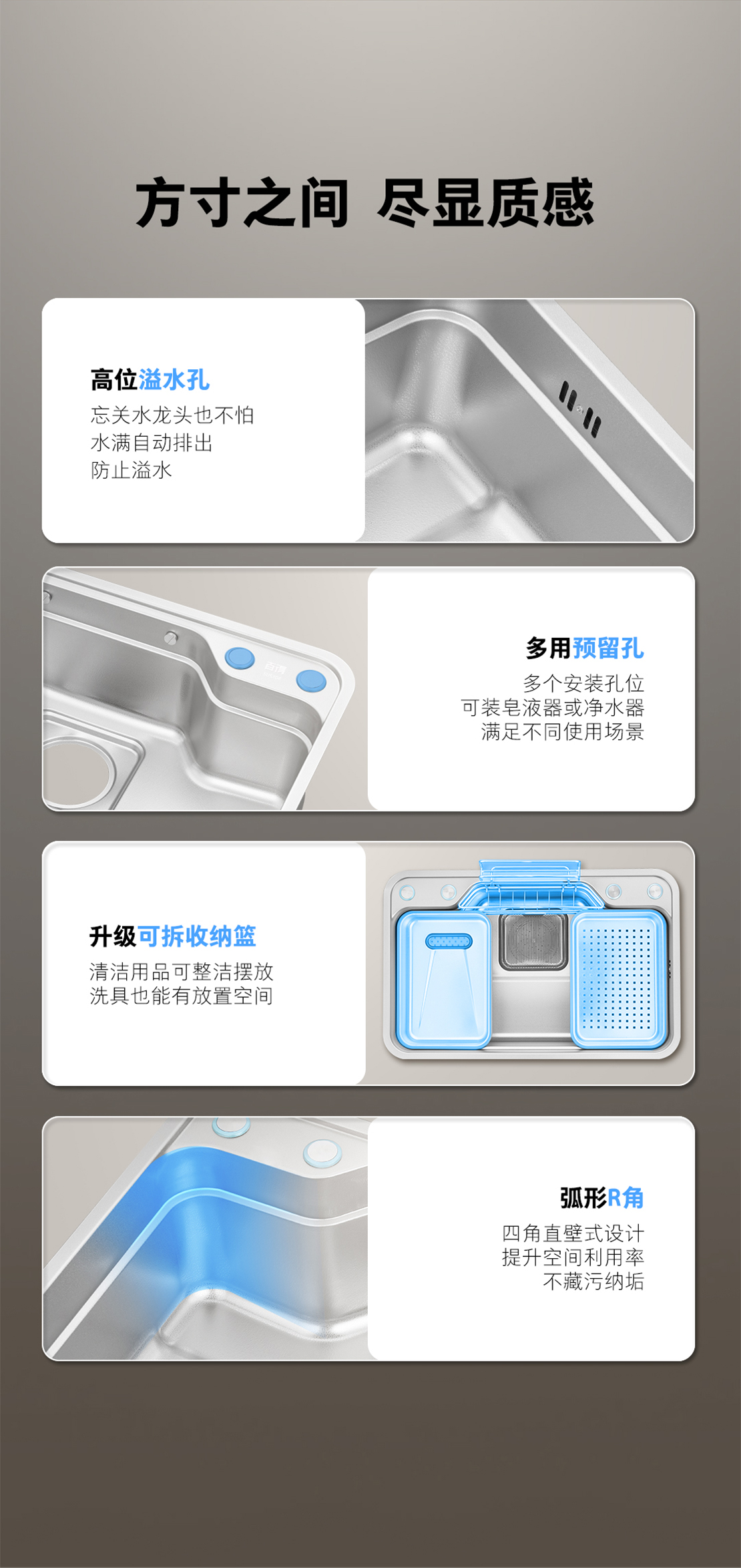 方寸之间 尽显质感

高位溢水孔
忘关水龙头也不怕
水满自动排出
防止溢水

多用预留孔
多个安装孔位
可装皂液器或净水器
满足不同使用场景

升级可拆收纳篮
清洁用品可整洁摆放
洗具也能有放置空间

弧形R角
四角直壁式设计
提升空间利用率
不藏污纳垢